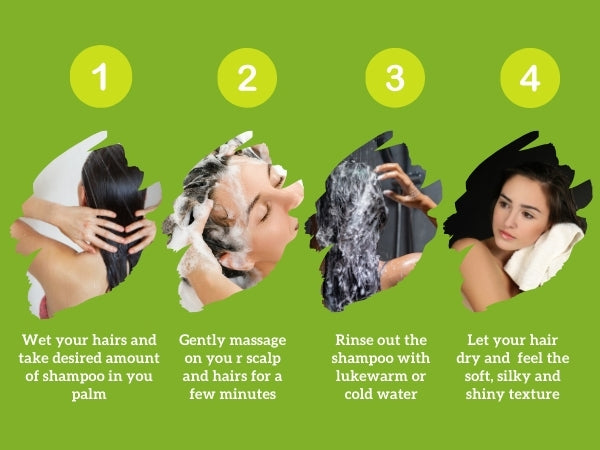 1

Wet your hairs and take desired amount of shampoo in you palm

2

Gently massage on you r scalp and hairs for a few minutes

3

Rinse out the shampoo with lukewarm or cold water

4

Let your hair dry and feel the soft, silky and shiny texture